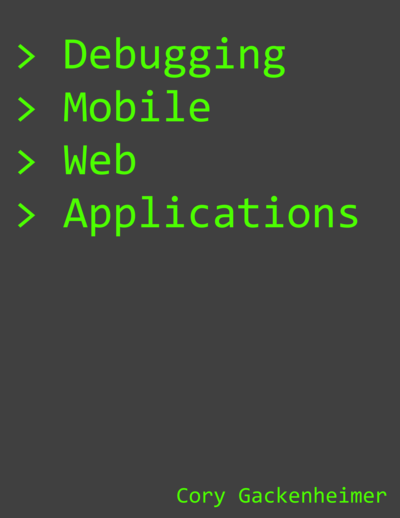 > Debugging
> Mobile
> Web
> Applications

Cory Gackenheimer