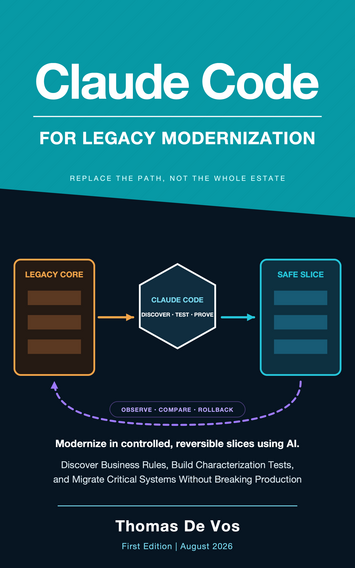 Claude Code

FOR LEGACY MODERNIZATION

REPLACE THE PATH, NOT THE WHOLE ESTATE

LEGACY CORE

CLAUDE CODE
DISCOVER · TEST · PROVE

SAFE SLICE

OBSERVE · COMPARE · ROLLBACK

Modernize in controlled, reversible slices using AI.

Discover Business Rules, Build Characterization Tests, and Migrate Critical Systems Without Breaking Production

Thomas De Vos

First Edition | August 2026