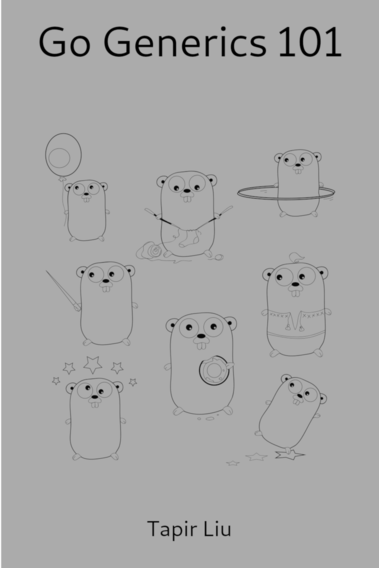 Go Generics 101

Tapir Liu