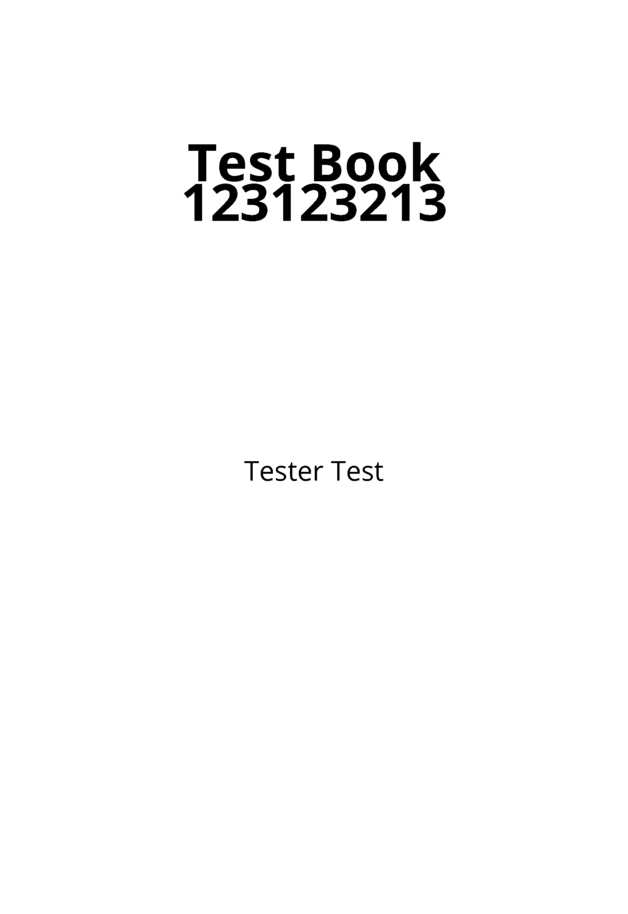 Test Book 123123213

Tester Test